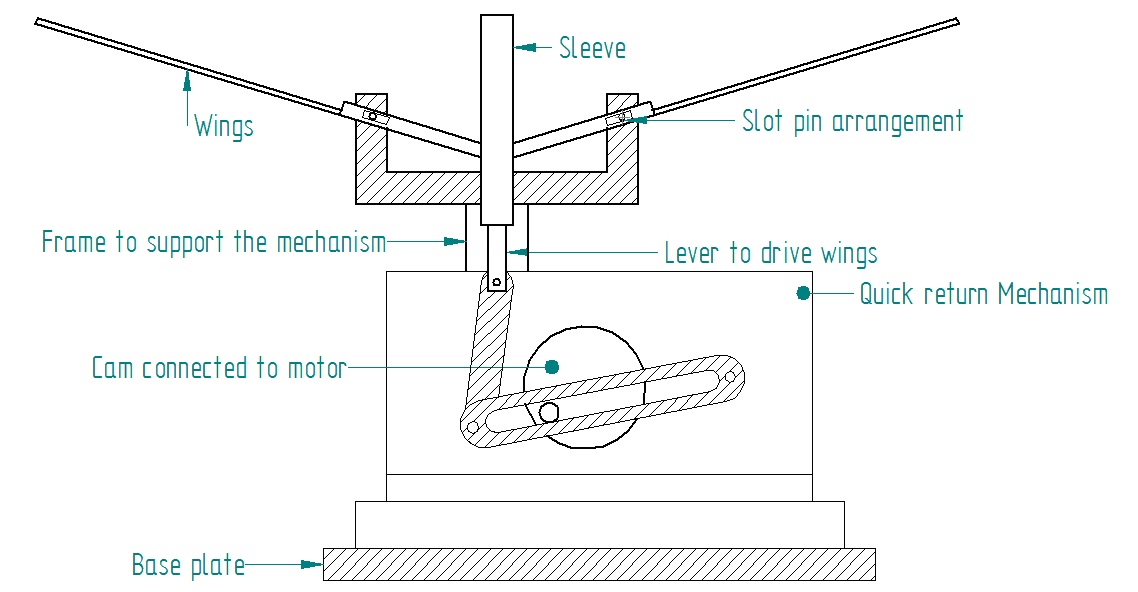 Sleeve

Wings

Slot pin arrangement

Frame to support the mechanism

Lever to drive wings

Quick return Mechanism

Cam connected to motor

Base plate